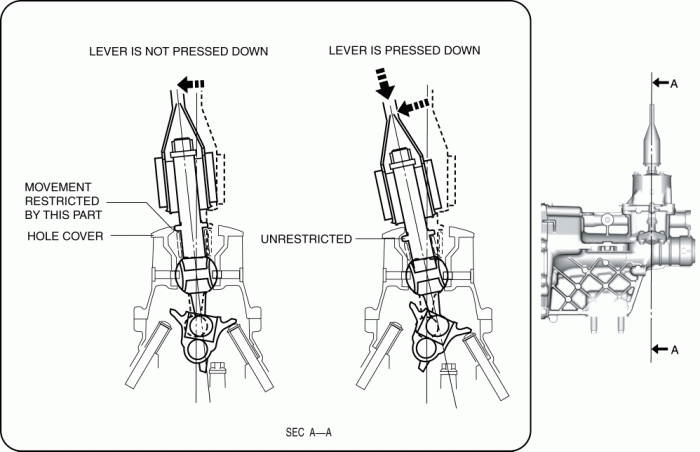 LEVER IS NOT PRESSED DOWN

LEVER IS PRESSED DOWN

MOVEMENT RESTRICTED BY THIS PART

HOLE COVER

UNRESTRICTED

SEC A—A

A

A